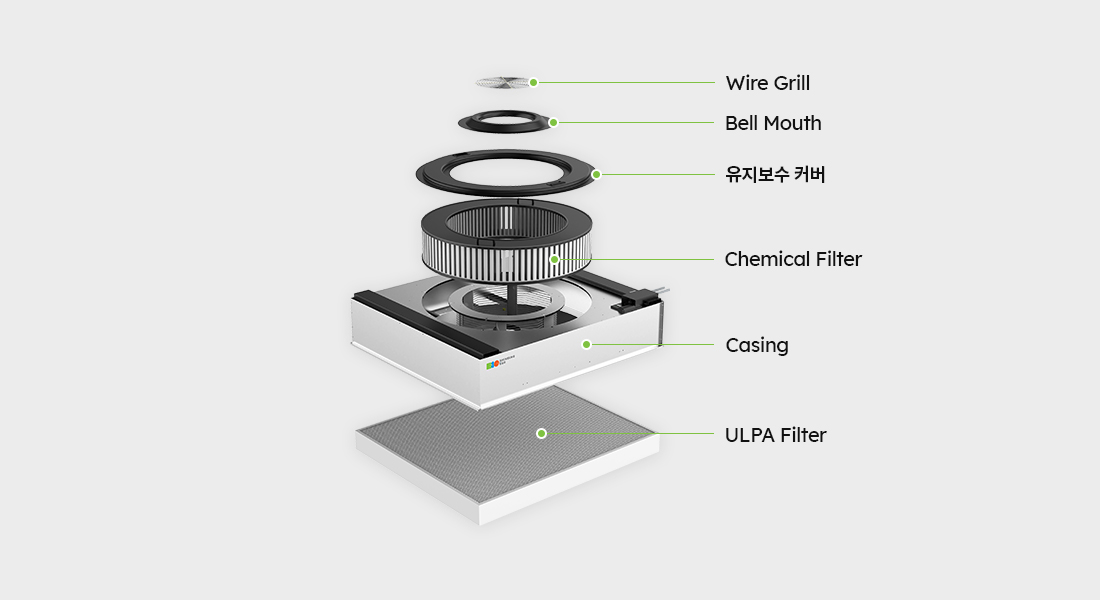 Wire Grill
Bell Mouth
유지보수 커버
Chemical Filter
Casing
ULPA Filter